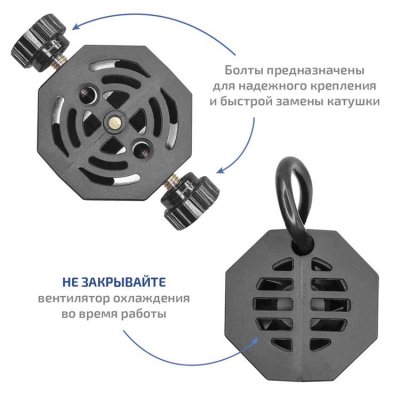 Болты предназначены для надежного крепления и быстрой замены катушки

НЕ ЗАКРЫВАЙТЕ вентилятор охлаждения во время работы